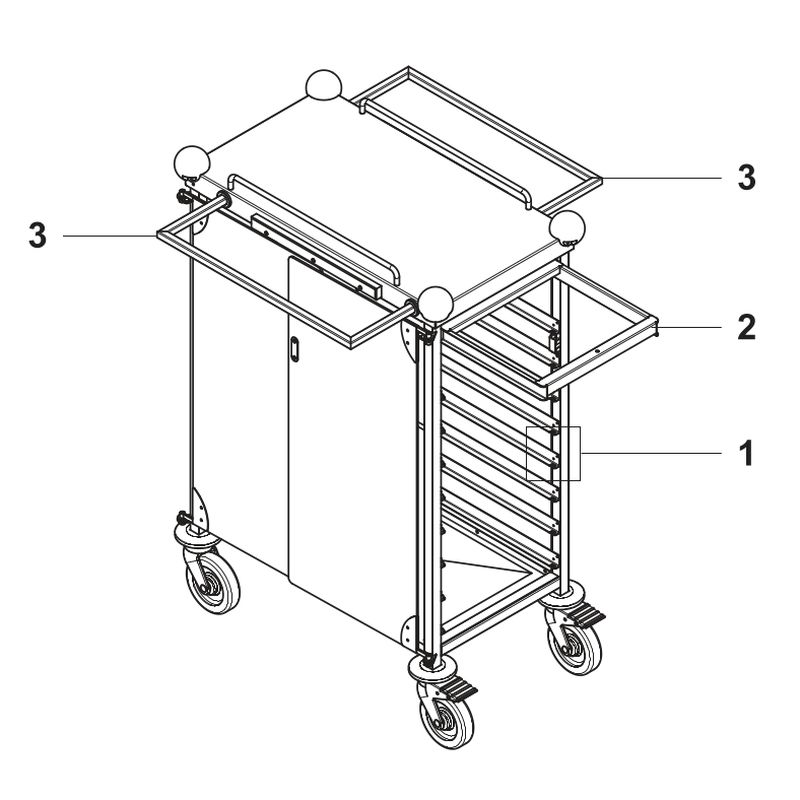 3
3
2
1