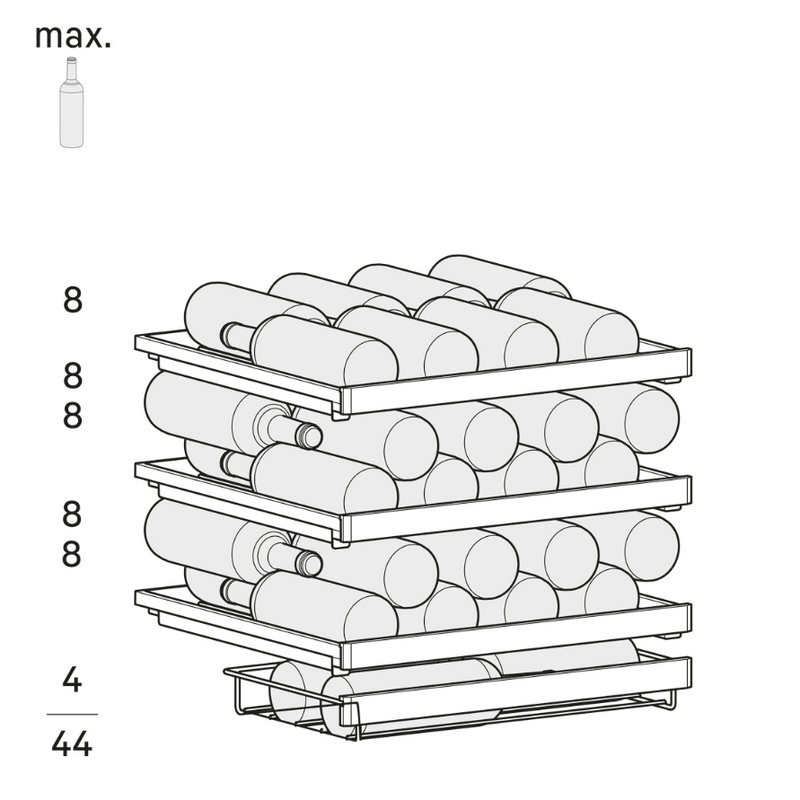 max.

8

8
8

8
8

4

44